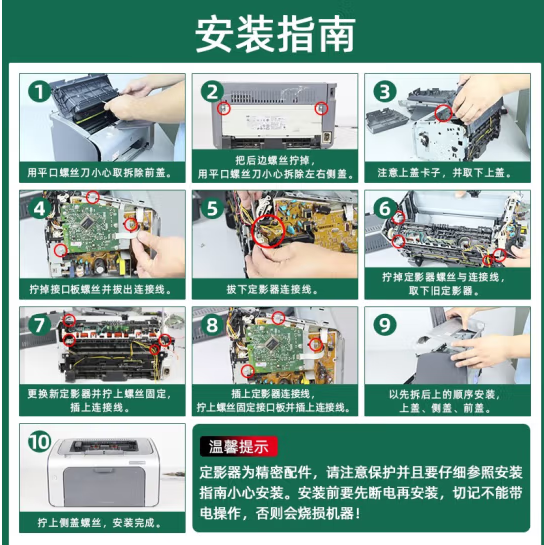 安装指南

1
用平口螺丝刀小心取拆除前盖。

2
把后边螺丝拧掉，用平口螺丝刀小心拆除左右侧盖。

3
注意上盖卡子，并取下上盖。

4
拧掉接口板螺丝并拔出连接线。

5
拔下定影器连接线。

6
拧掉定影器螺丝与连接线，取下旧定影器。

7
更换新定影器并拧上螺丝固定，插上连接线。

8
插上定影器连接线，拧上螺丝固定接口板并插上连接线。

9
以先拆后上的顺序安装，上盖、侧盖、前盖。

10
拧上侧盖螺丝，安装完成。

温馨提示
定影器为精密配件，请注意保护并且要仔细参照安装指南小心安装。安装前要先断电再安装，切记不能带电操作，否则会烧损机器！