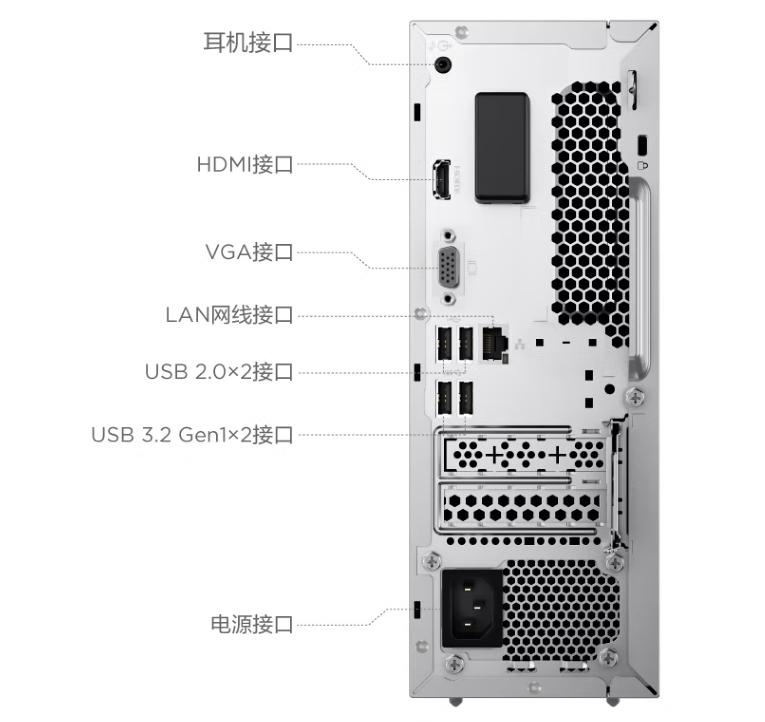 耳机接口

HDMI接口

VGA接口

LAN网线接口

USB 2.0×2接口

USB 3.2 Gen1×2接口

电源接口