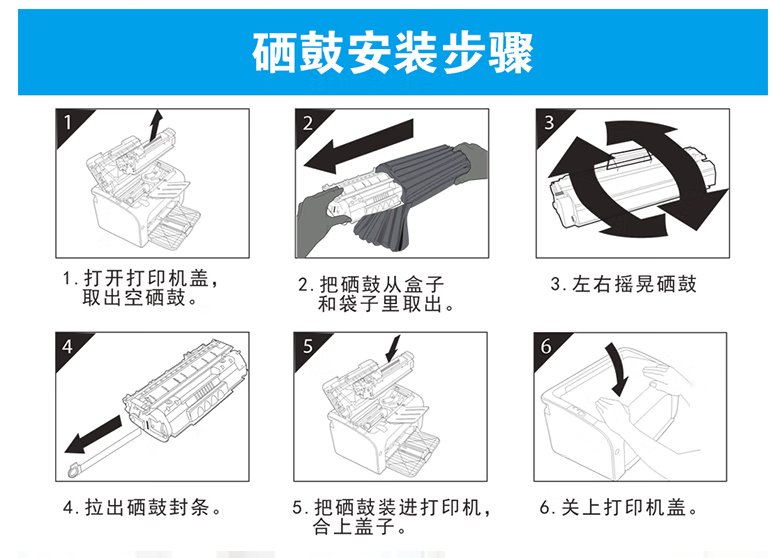 硒鼓安装步骤

1

1. 打开打印机盖，取出空硒鼓。

2

2. 把硒鼓从盒子和袋子里取出。

3

3. 左右摇晃硒鼓

4

4. 拉出硒鼓封条。

5

5. 把硒鼓装进打印机，合上盖子。

6

6. 关上打印机盖。